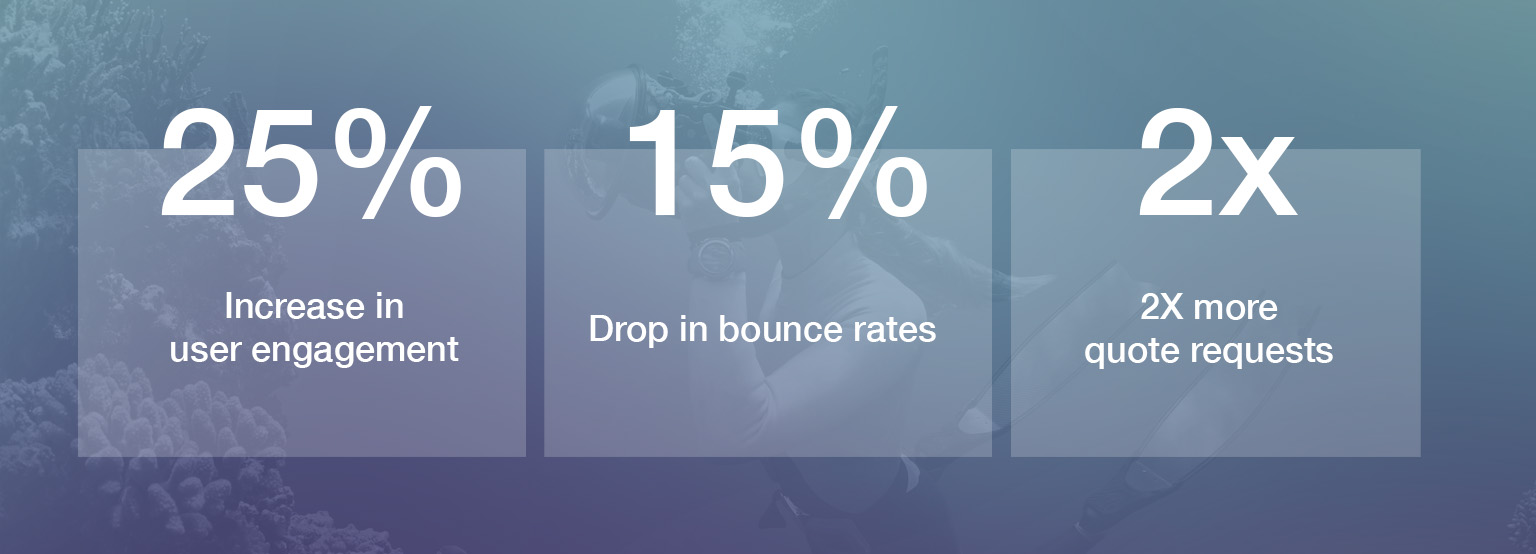 25%

Increase in user engagement

15%

Drop in bounce rates

2x

2X more quote requests